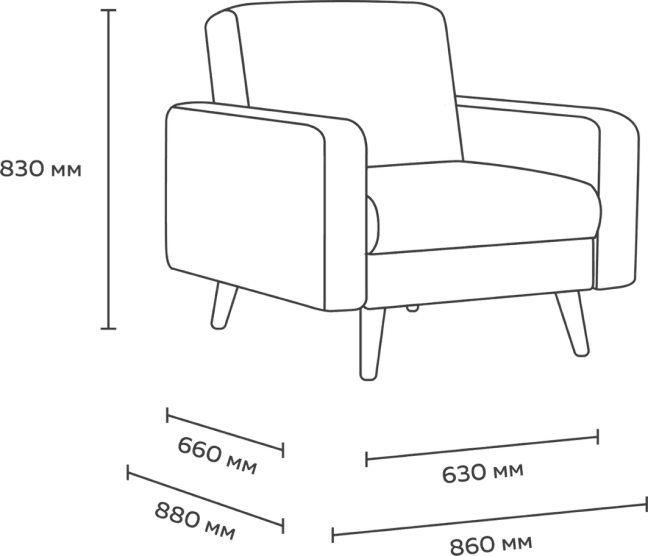 830 мм

660 мм

630 мм

880 мм

860 мм