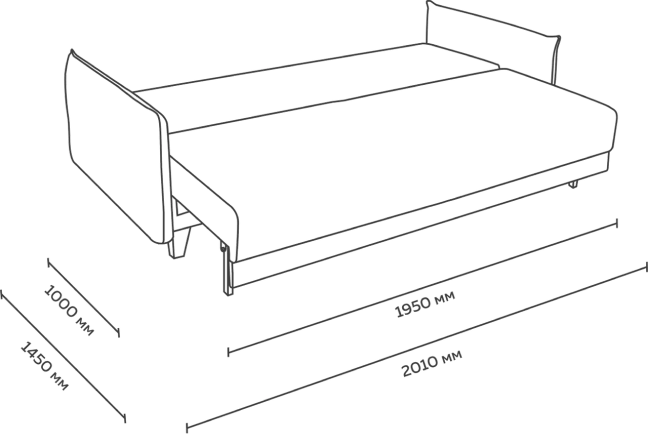 1000 мм

1450 мм

1950 мм

2010 мм