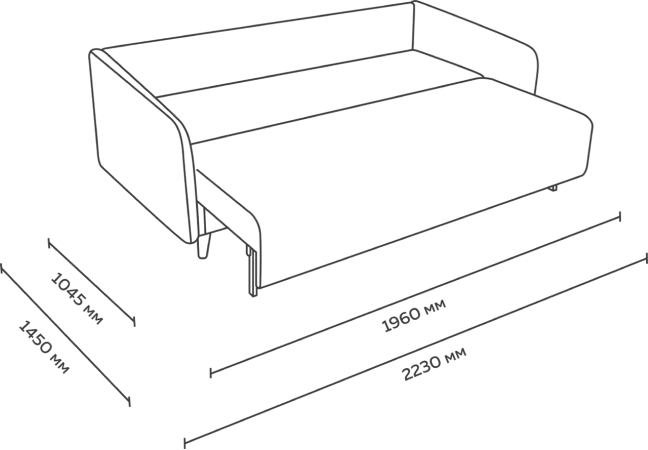 1045 мм
1450 мм
1960 мм
2230 мм